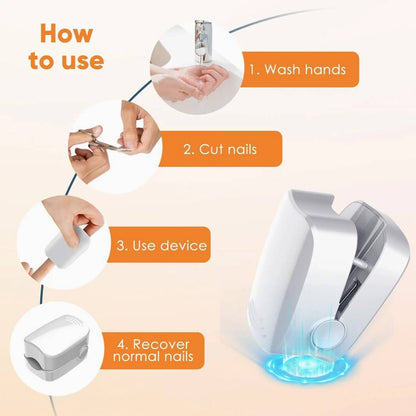 How to use

1. Wash hands

2. Cut nails

3. Use device

4. Recover normal nails