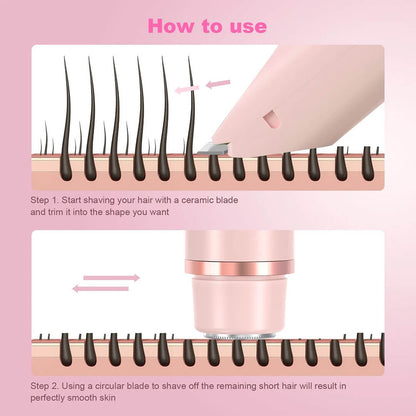 How to use

Step 1. Start shaving your hair with a ceramic blade and trim it into the shape you want

Step 2. Using a circular blade to shave off the remaining short hair will result in perfectly smooth skin